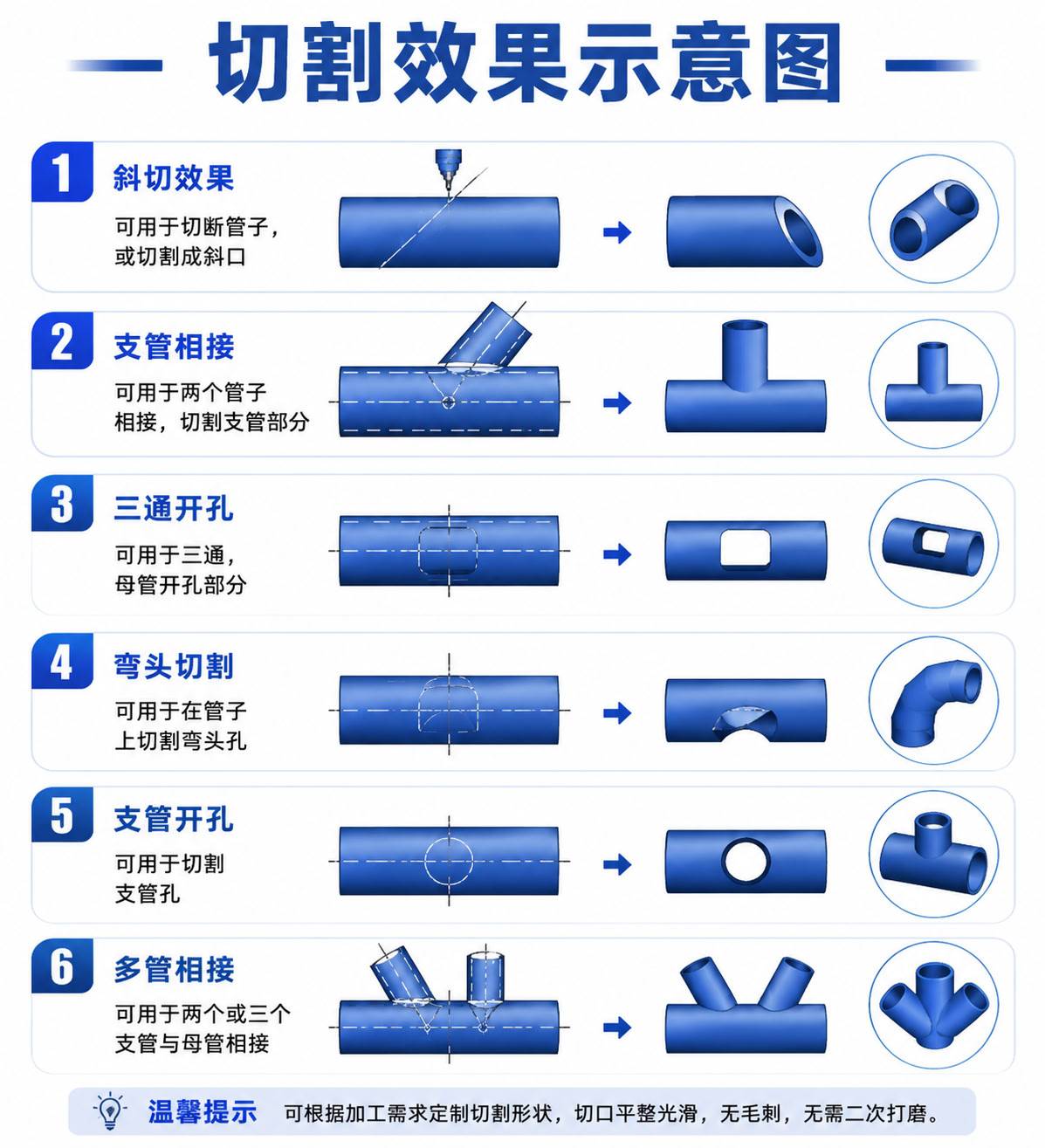 切割效果示意图

1 斜切效果
可用于切断管子，或切割成斜口

2 支管相接
可用于两个管子相接，切割支管部分

3 三通开孔
可用于三通，母管开孔部分

4 弯头切割
可用于在管子上切割弯头孔

5 支管开孔
可用于切割支管孔

6 多管相接
可用于两个或三个支管与母管相接

温馨提示 可根据加工需求定制切割形状，切口平整光滑，无毛刺，无需二次打磨。